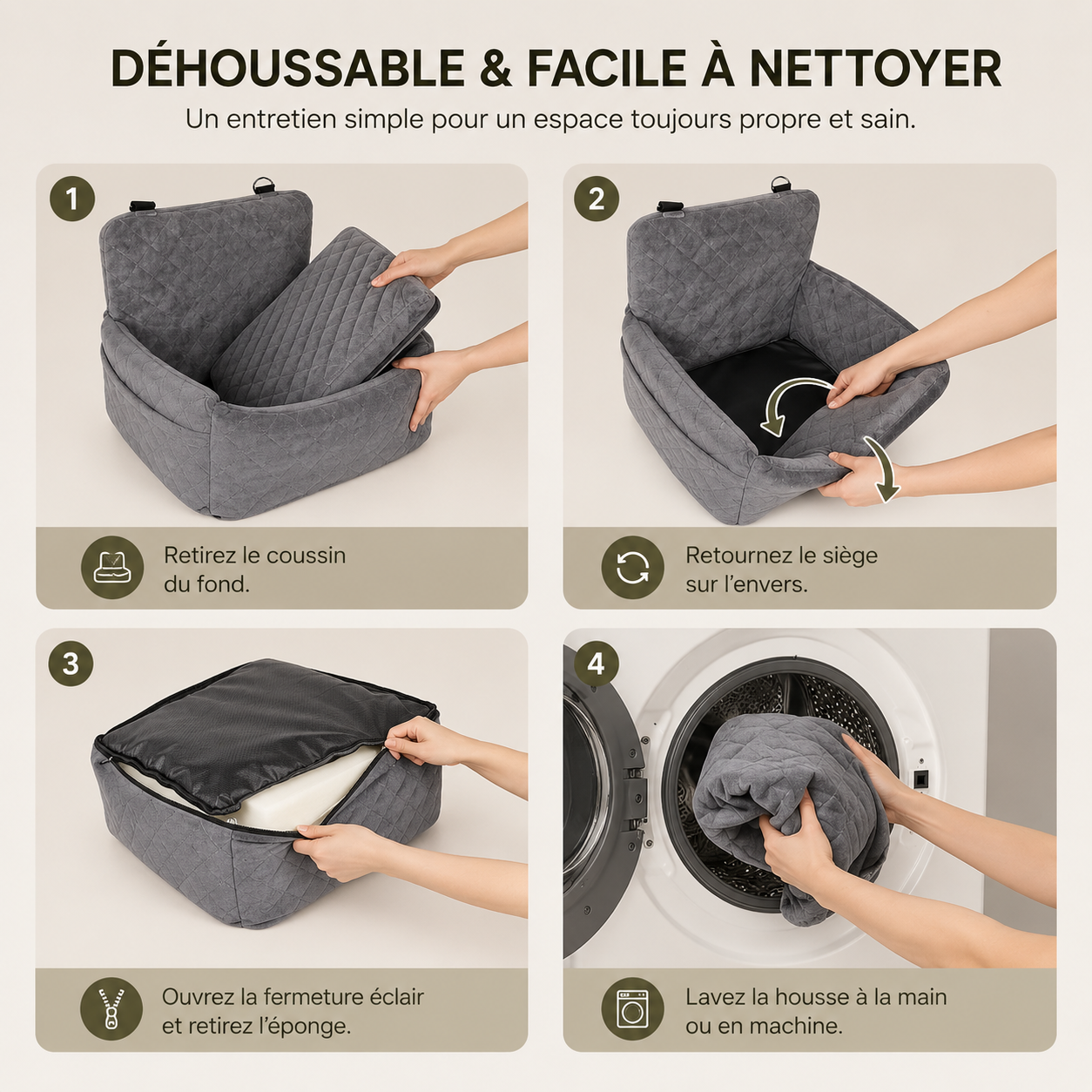 DÉHOUSSABLE & FACILE À NETTOYER

Un entretien simple pour un espace toujours propre et sain.

1

Retirez le coussin du fond.

2

Retournez le siège sur l'envers.

3

Ouvrez la fermeture éclair et retirez l'éponge.

4

Lavez la housse à la main ou en machine.