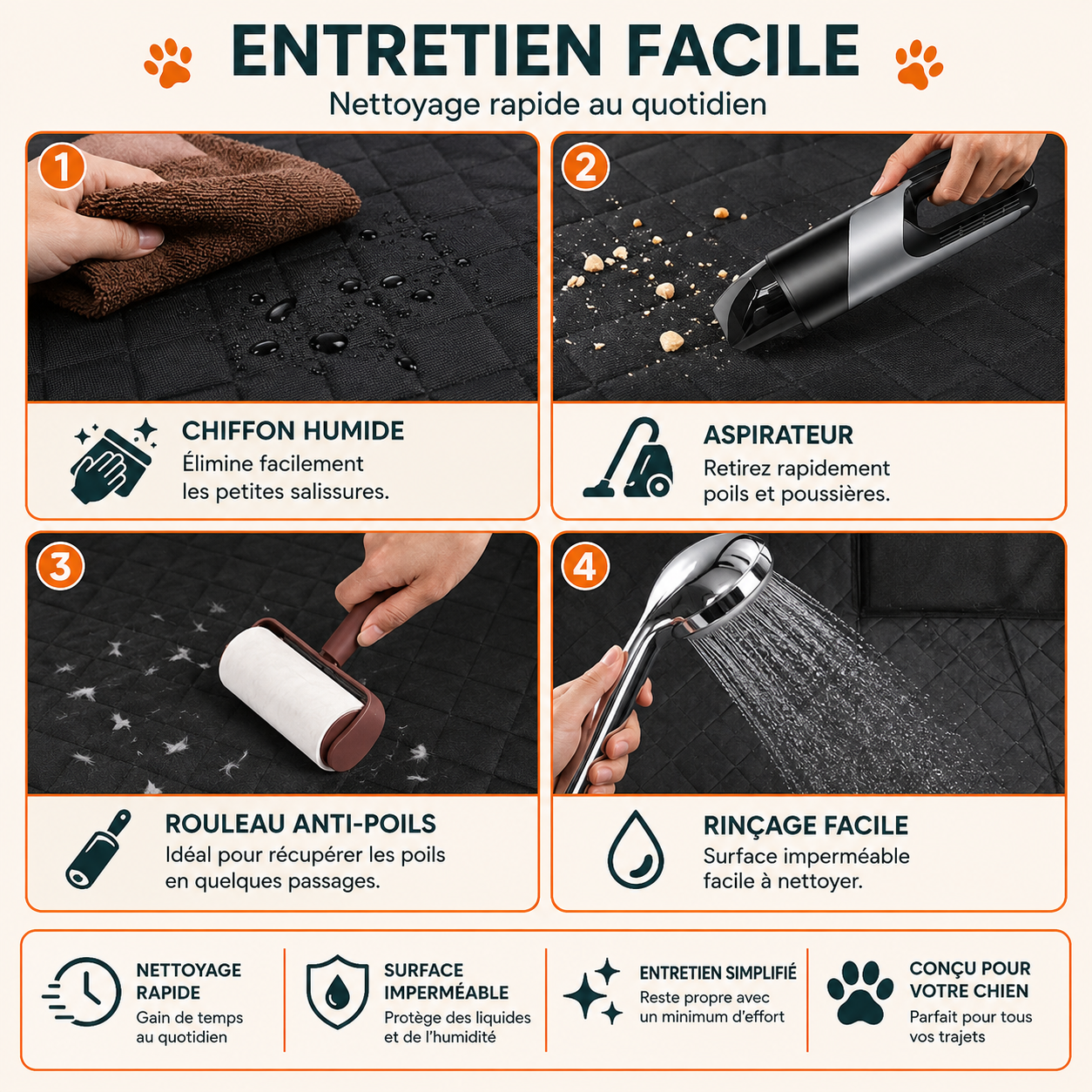 ENTRETIEN FACILE
Nettoyage rapide au quotidien

1
CHIFFON HUMIDE
Élimine facilement les petites salissures.

2
ASPIRATEUR
Retirez rapidement poils et poussières.

3
ROULEAU ANTI-POILS
Idéal pour récupérer les poils en quelques passages.

4
RINÇAGE FACILE
Surface imperméable facile à nettoyer.

NETTOYAGE RAPIDE
Gain de temps au quotidien

SURFACE IMPERMÉABLE
Protège des liquides et de l'humidité

ENTRETIEN SIMPLIFIÉ
Reste propre avec un minimum d'effort

CONÇU POUR VOTRE CHIEN
Parfait pour tous vos trajets